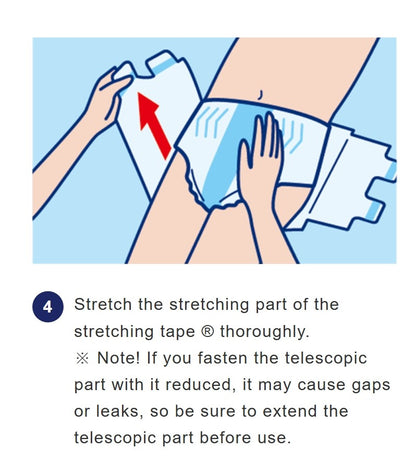 4 Stretch the stretching part of the stretching tape ® thoroughly.
※ Note! If you fasten the telescopic part with it reduced, it may cause gaps or leaks, so be sure to extend the telescopic part before use.